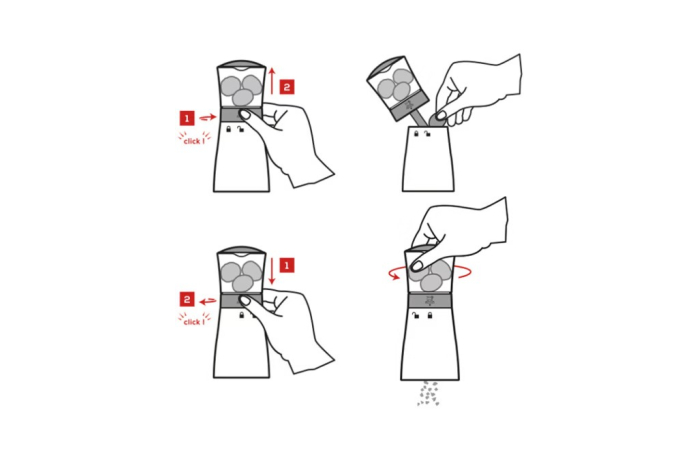 2
1
click !

1
2
click !