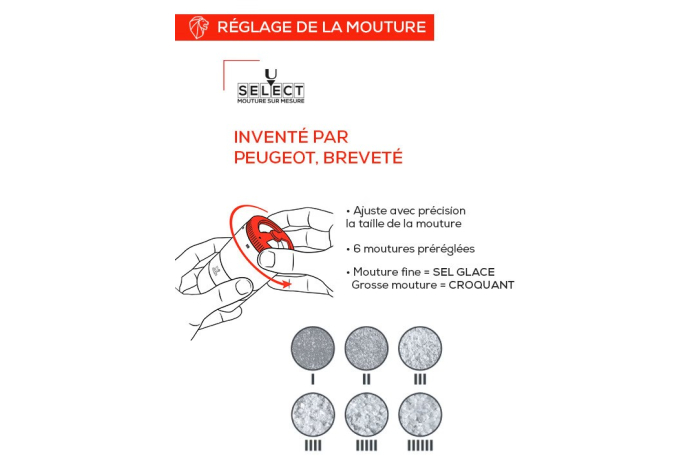 RÉGLAGE DE LA MOUTURE

U SELECT
MOUTURE SUR MESURE

INVENTÉ PAR PEUGEOT, BREVETÉ

• Ajuste avec précision la taille de la mouture

• 6 moutures préréglées

• Mouture fine = SEL GLACE
Grosse mouture = CROQUANT

I II III

IIII IIIII IIIIII