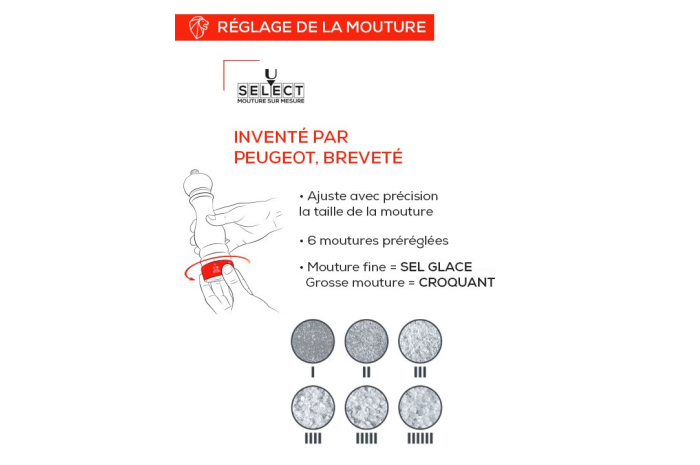 RÉGLAGE DE LA MOUTURE

U
SELECT
MOUTURE SUR MESURE

INVENTÉ PAR PEUGEOT, BREVETÉ

• Ajuste avec précision la taille de la mouture

• 6 moutures préréglées

• Mouture fine = SEL GLACE
Grosse mouture = CROQUANT

I II III

IIII IIIII IIIIII