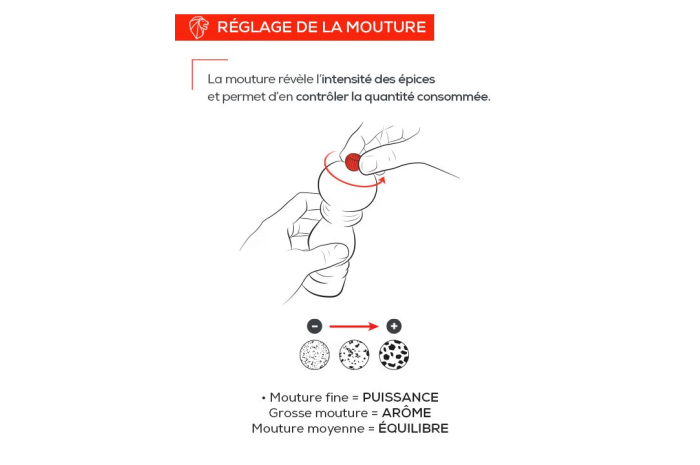 RÉGLAGE DE LA MOUTURE

La mouture révèle l'intensité des épices et permet d'en contrôler la quantité consommée.

−
+

• Mouture fine = PUISSANCE
Grosse mouture = ARÔME
Mouture moyenne = ÉQUILIBRE